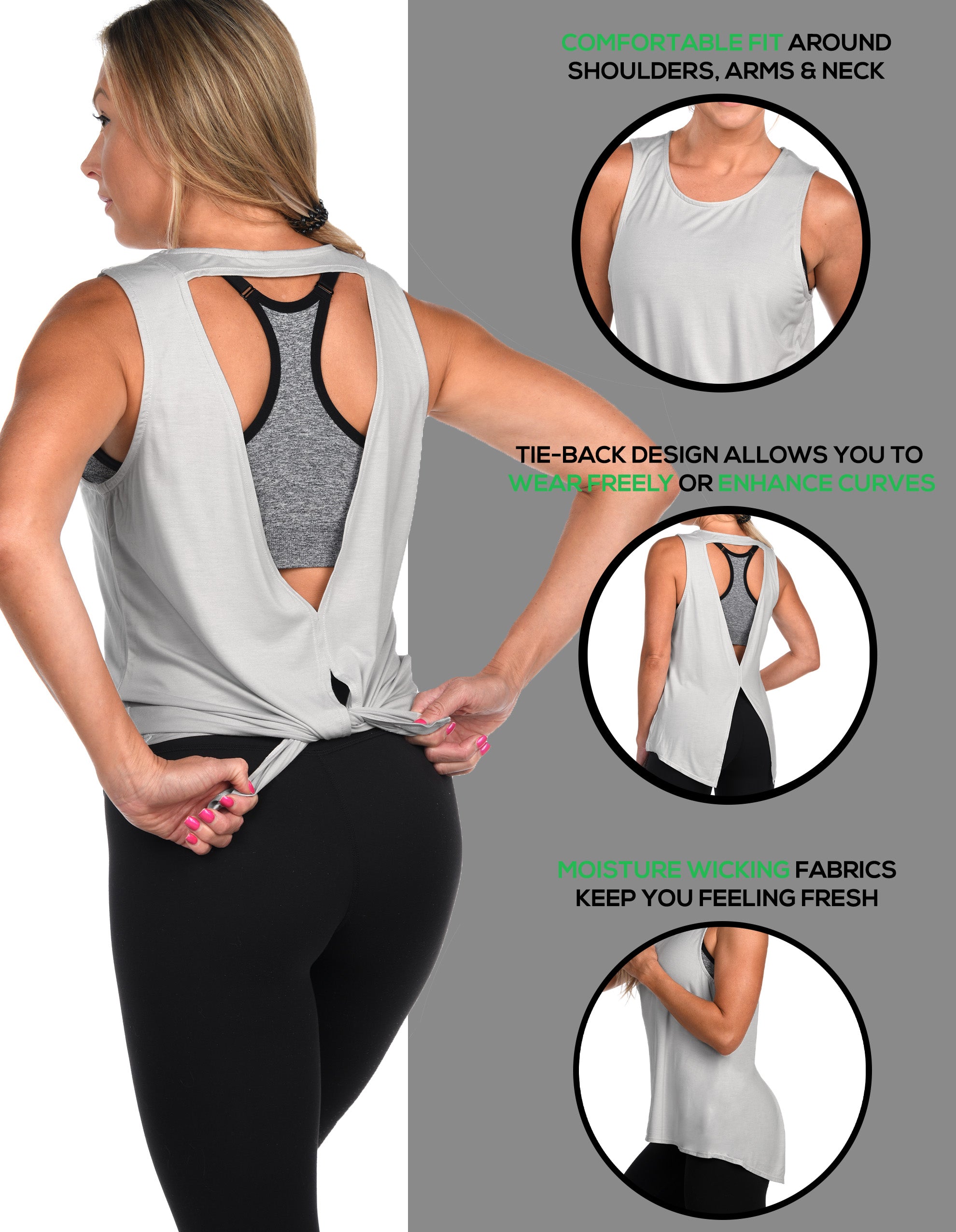 COMFORTABLE FIT AROUND SHOULDERS, ARMS & NECK

TIE-BACK DESIGN ALLOWS YOU TO WEAR FREELY OR ENHANCE CURVES

MOISTURE WICKING FABRICS KEEP YOU FEELING FRESH