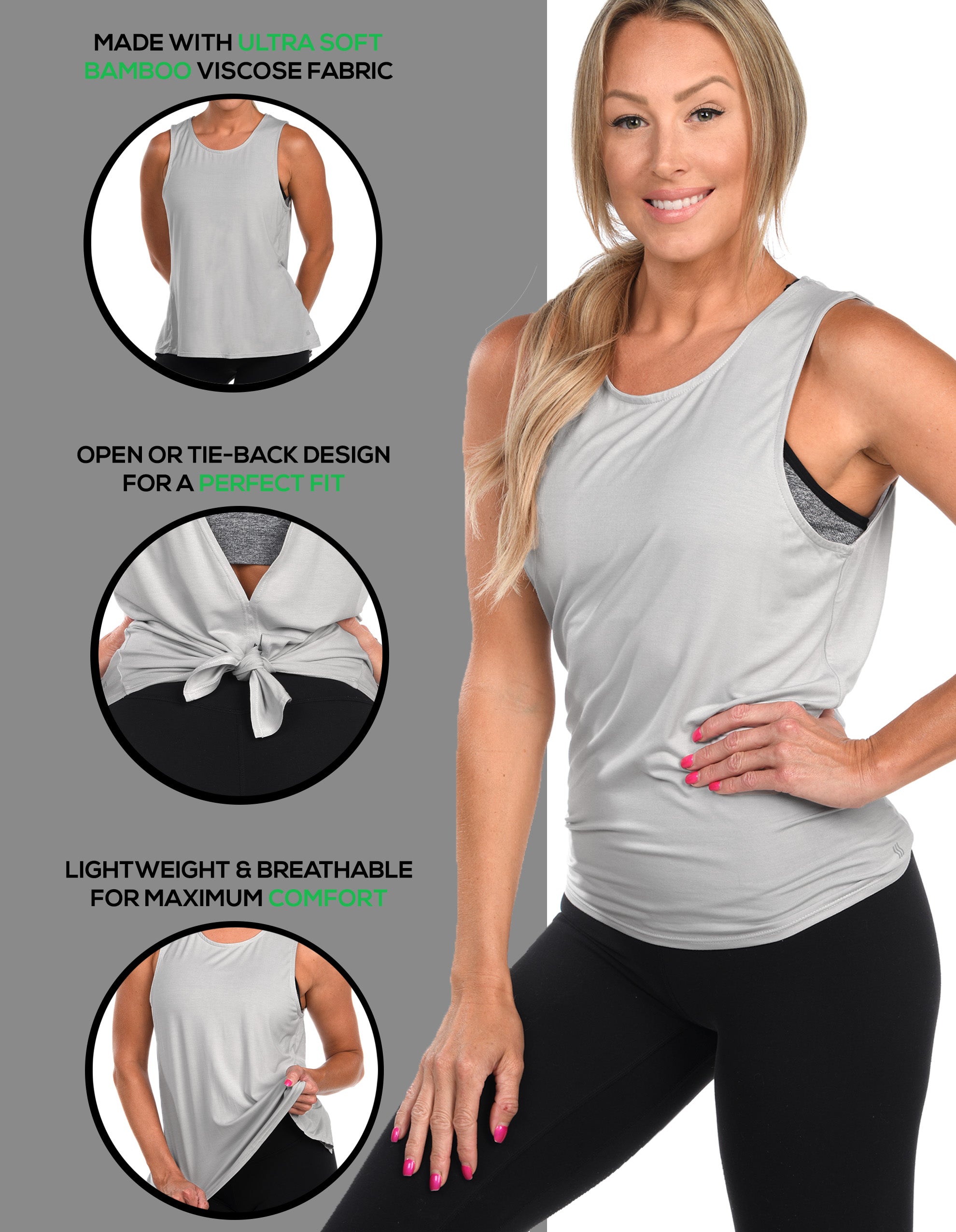 MADE WITH ULTRA SOFT BAMBOO VISCOSE FABRIC

OPEN OR TIE-BACK DESIGN FOR A PERFECT FIT

LIGHTWEIGHT & BREATHABLE FOR MAXIMUM COMFORT