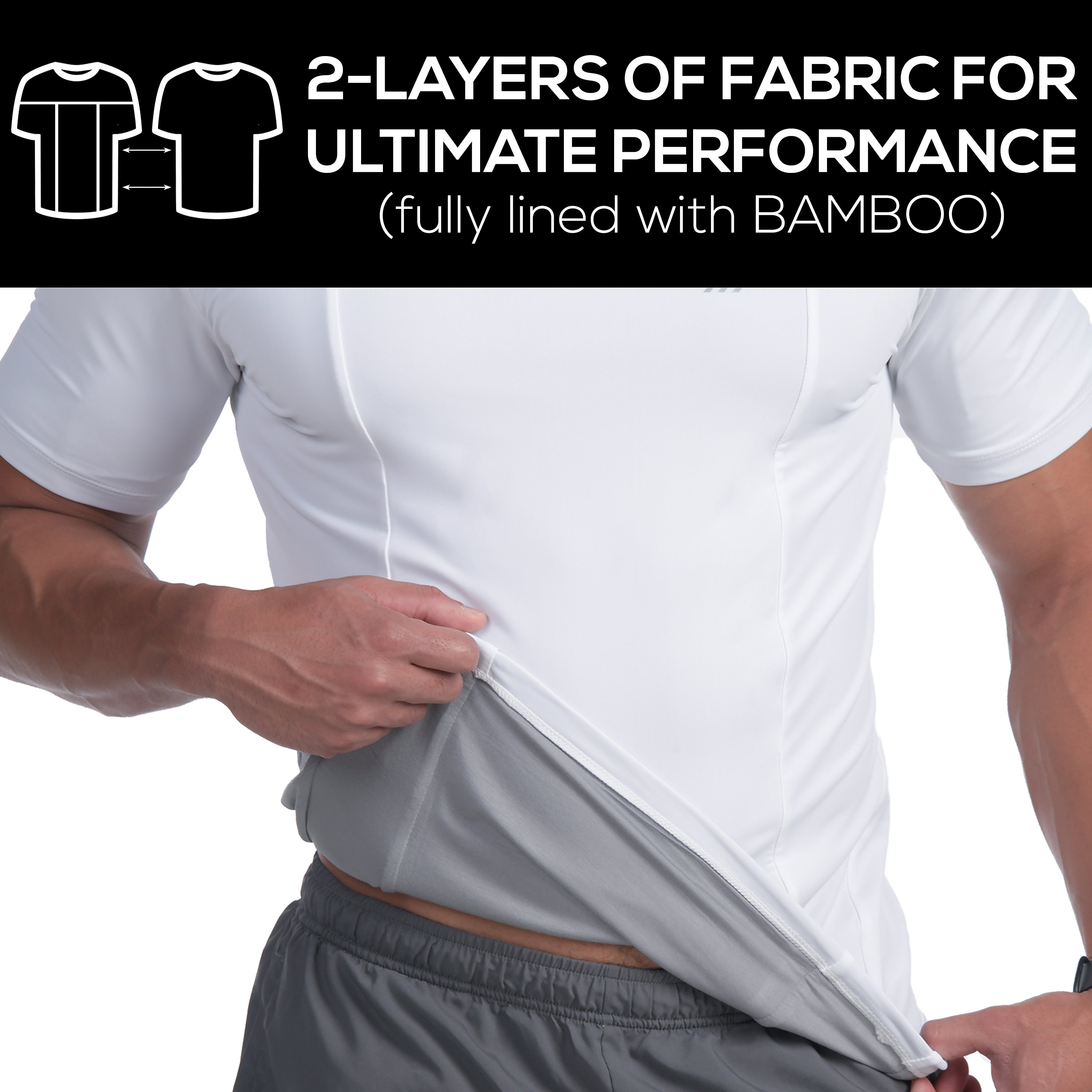 2-LAYERS OF FABRIC FOR ULTIMATE PERFORMANCE
(fully lined with BAMBOO)