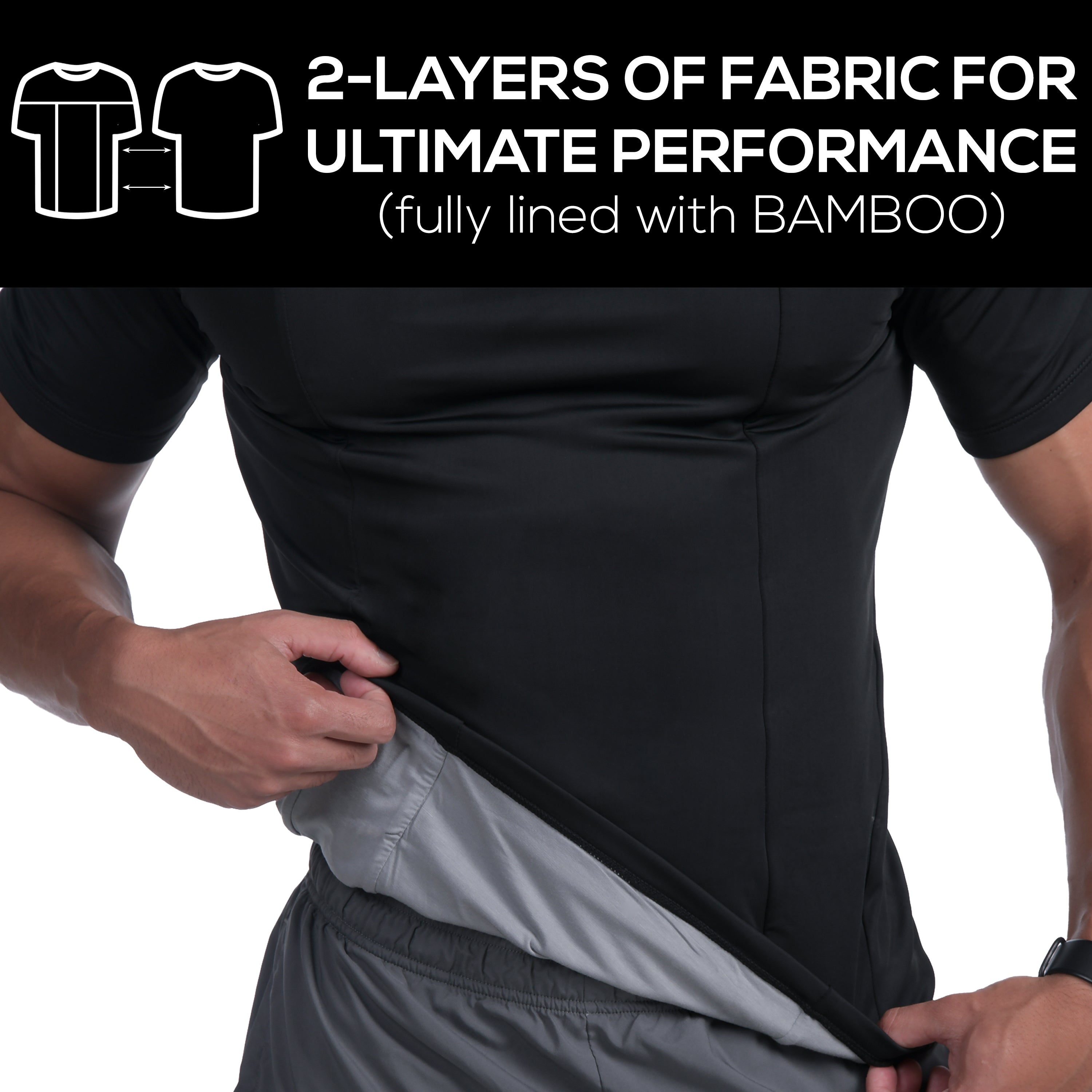 2-LAYERS OF FABRIC FOR ULTIMATE PERFORMANCE
(fully lined with BAMBOO)