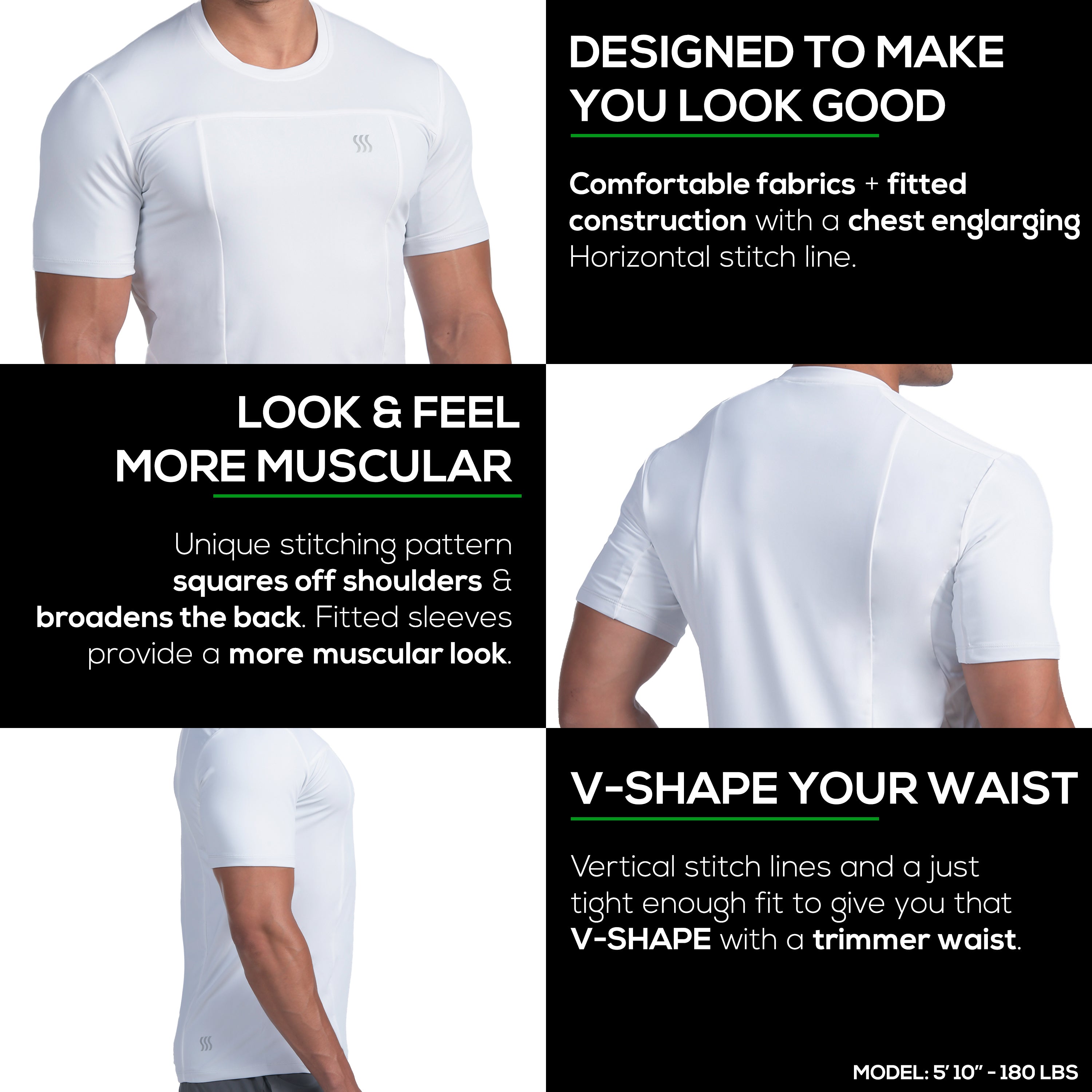 DESIGNED TO MAKE YOU LOOK GOOD

Comfortable fabrics + fitted construction with a chest englarging Horizontal stitch line.

LOOK & FEEL MORE MUSCULAR

Unique stitching pattern squares off shoulders & broadens the back. Fitted sleeves provide a more muscular look.

V-SHAPE YOUR WAIST

Vertical stitch lines and a just tight enough fit to give you that V-SHAPE with a trimmer waist.

MODEL: 5' 10" - 180 LBS