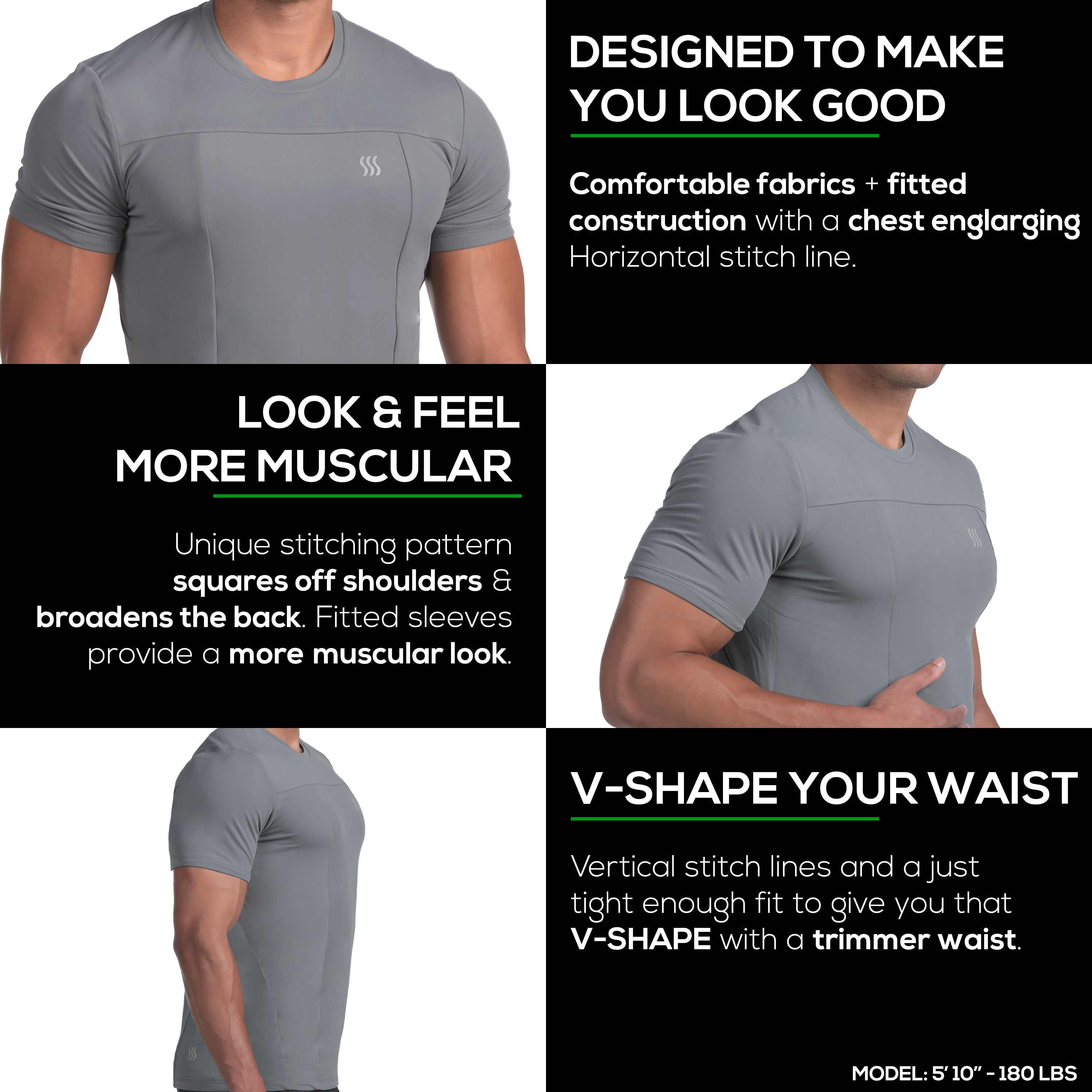 DESIGNED TO MAKE YOU LOOK GOOD

Comfortable fabrics + fitted construction with a chest englarging Horizontal stitch line.

LOOK & FEEL MORE MUSCULAR

Unique stitching pattern squares off shoulders & broadens the back. Fitted sleeves provide a more muscular look.

V-SHAPE YOUR WAIST

Vertical stitch lines and a just tight enough fit to give you that V-SHAPE with a trimmer waist.

MODEL: 5' 10" - 180 LBS