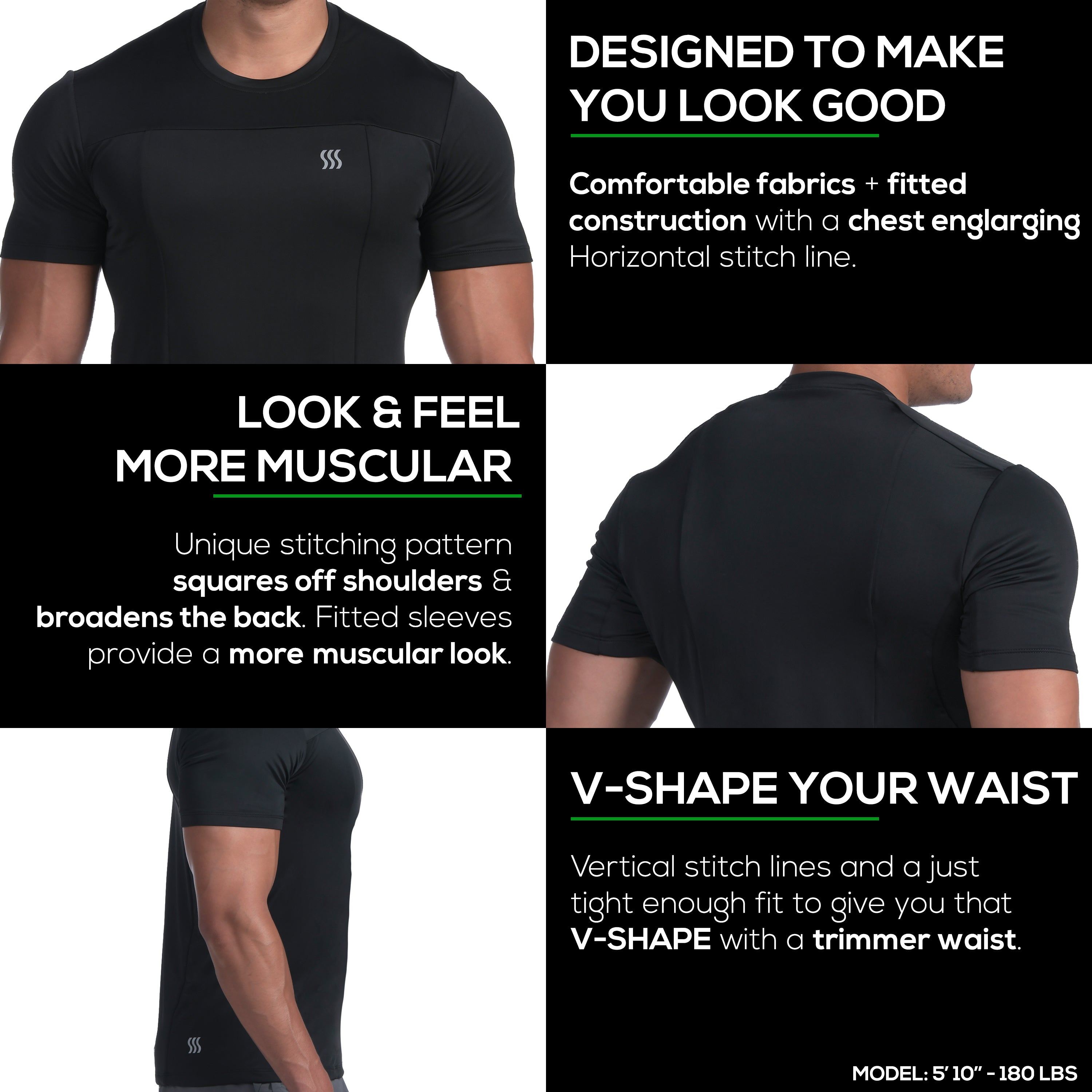 DESIGNED TO MAKE YOU LOOK GOOD

Comfortable fabrics + fitted construction with a chest englarging Horizontal stitch line.

LOOK & FEEL MORE MUSCULAR

Unique stitching pattern squares off shoulders & broadens the back. Fitted sleeves provide a more muscular look.

V-SHAPE YOUR WAIST

Vertical stitch lines and a just tight enough fit to give you that V-SHAPE with a trimmer waist.

MODEL: 5' 10" - 180 LBS