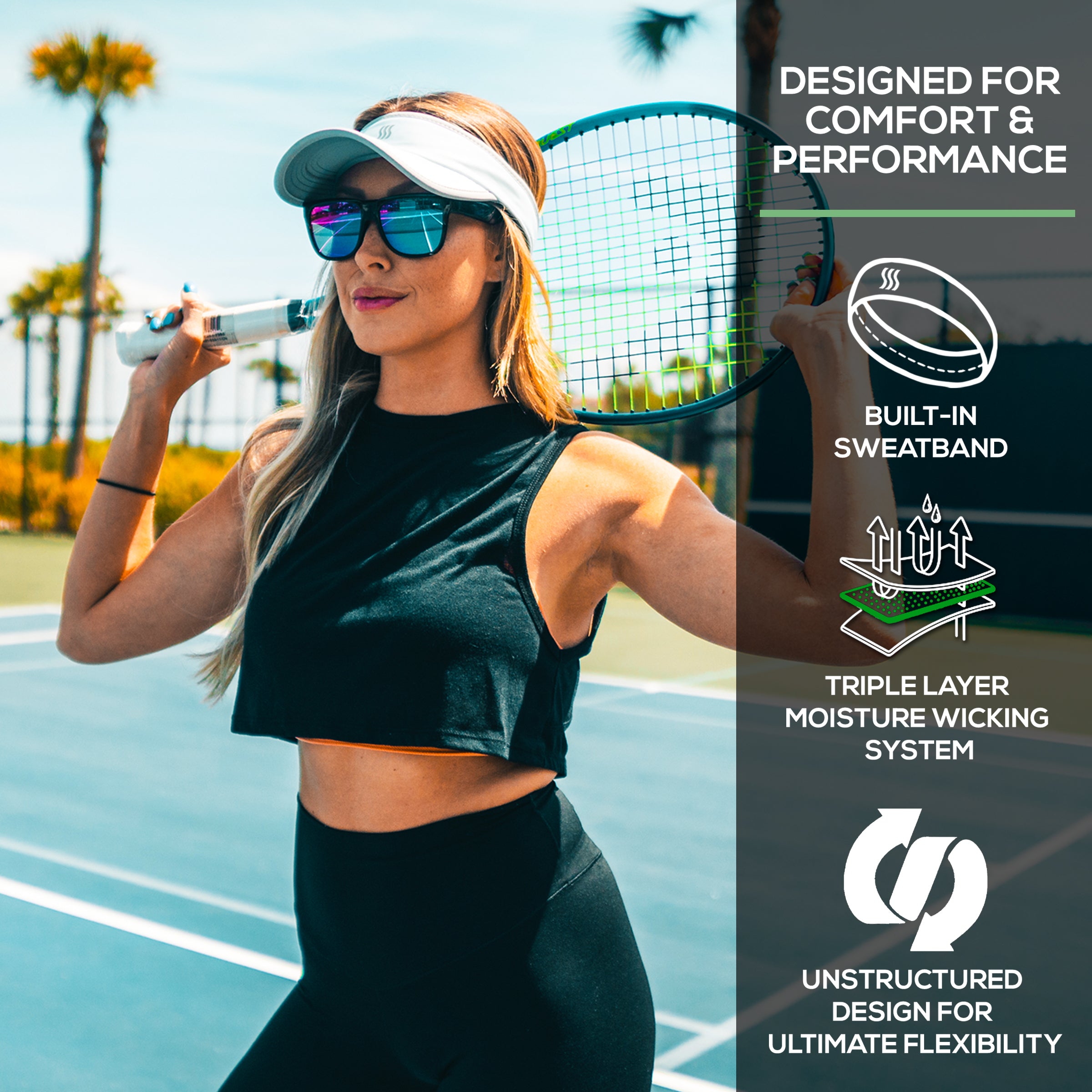 DESIGNED FOR COMFORT & PERFORMANCE

BUILT-IN SWEATBAND

TRIPLE LAYER MOISTURE WICKING SYSTEM

UNSTRUCTURED DESIGN FOR ULTIMATE FLEXIBILITY