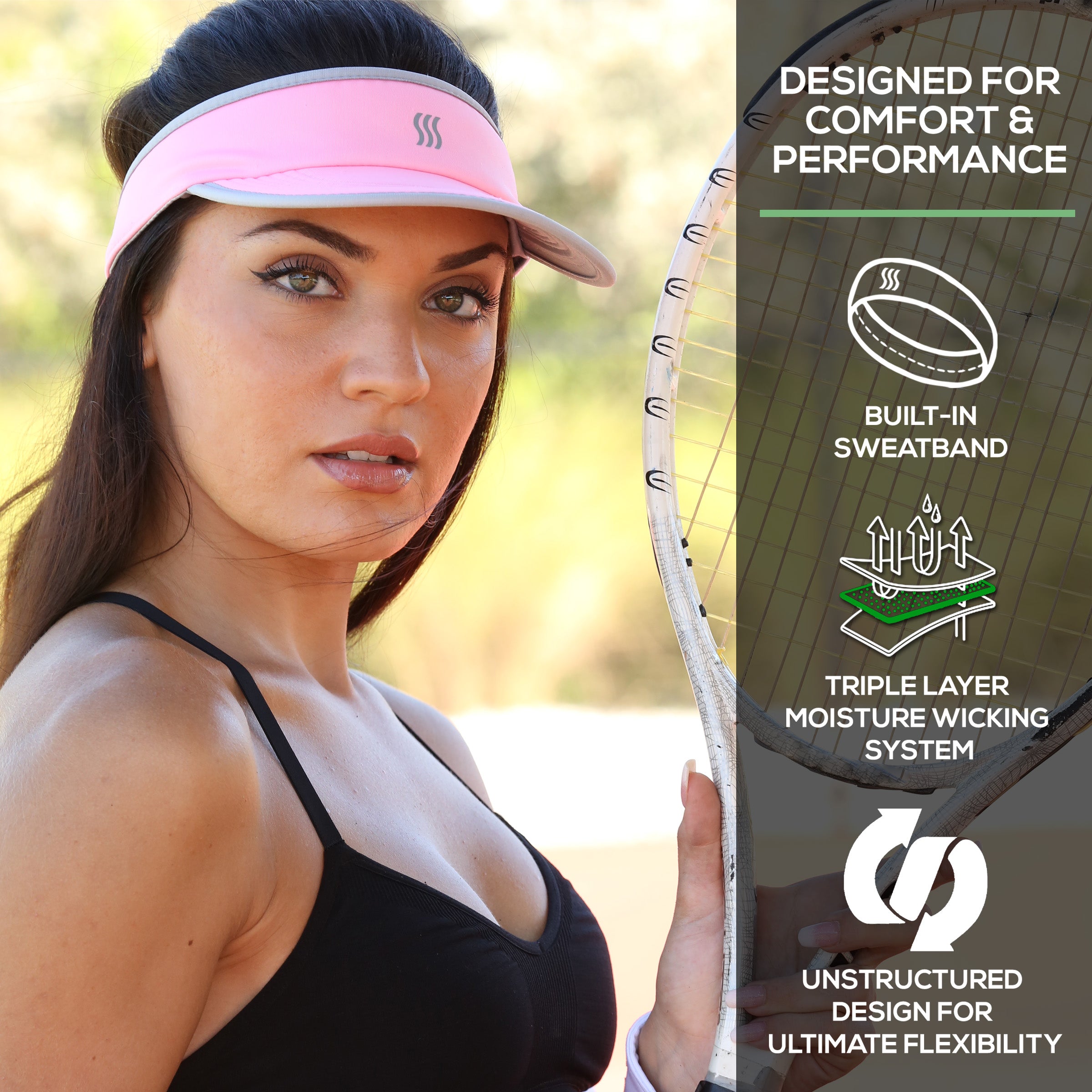 DESIGNED FOR COMFORT & PERFORMANCE

BUILT-IN SWEATBAND

TRIPLE LAYER MOISTURE WICKING SYSTEM

UNSTRUCTURED DESIGN FOR ULTIMATE FLEXIBILITY