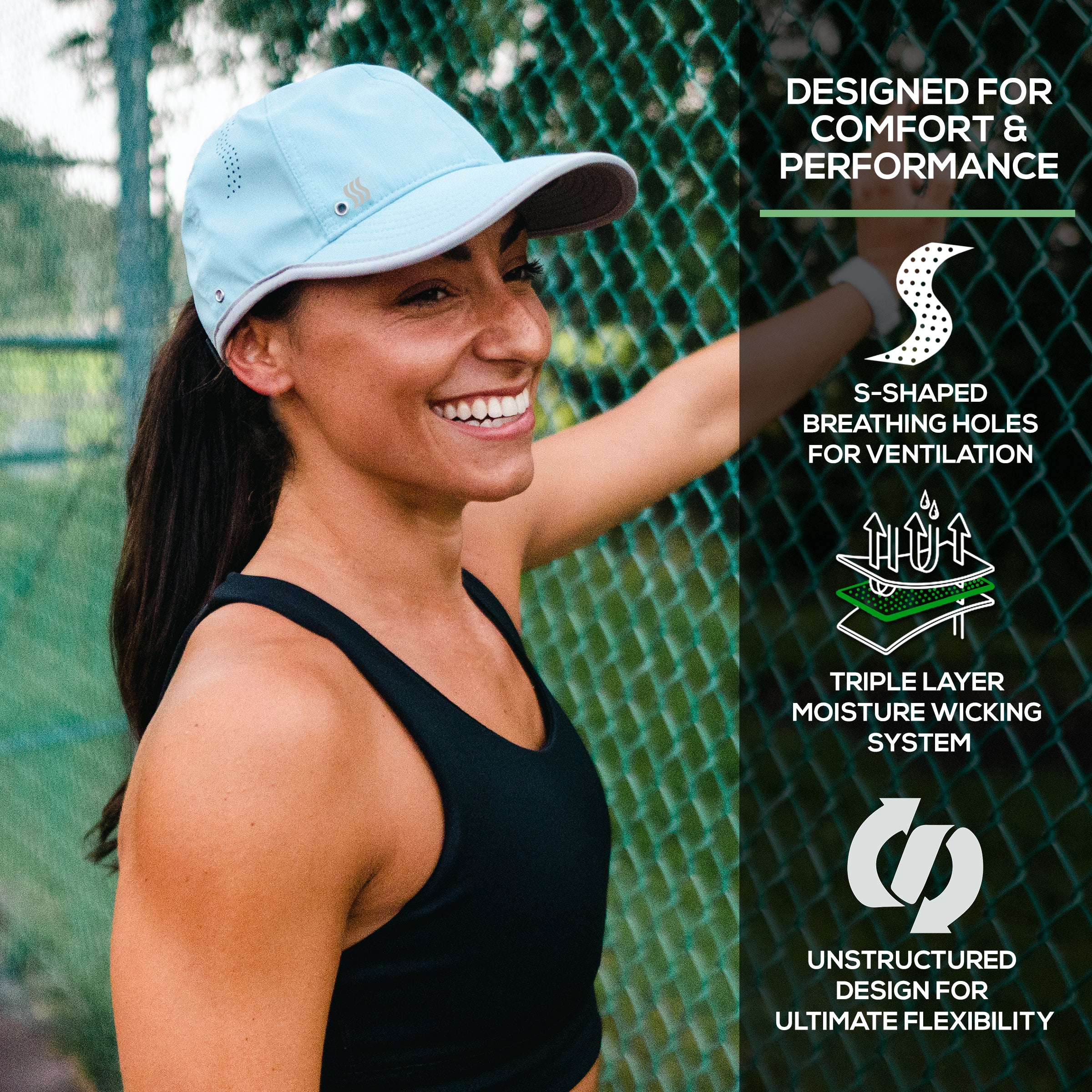 DESIGNED FOR COMFORT & PERFORMANCE

S-SHAPED BREATHING HOLES FOR VENTILATION

TRIPLE LAYER MOISTURE WICKING SYSTEM

UNSTRUCTURED DESIGN FOR ULTIMATE FLEXIBILITY