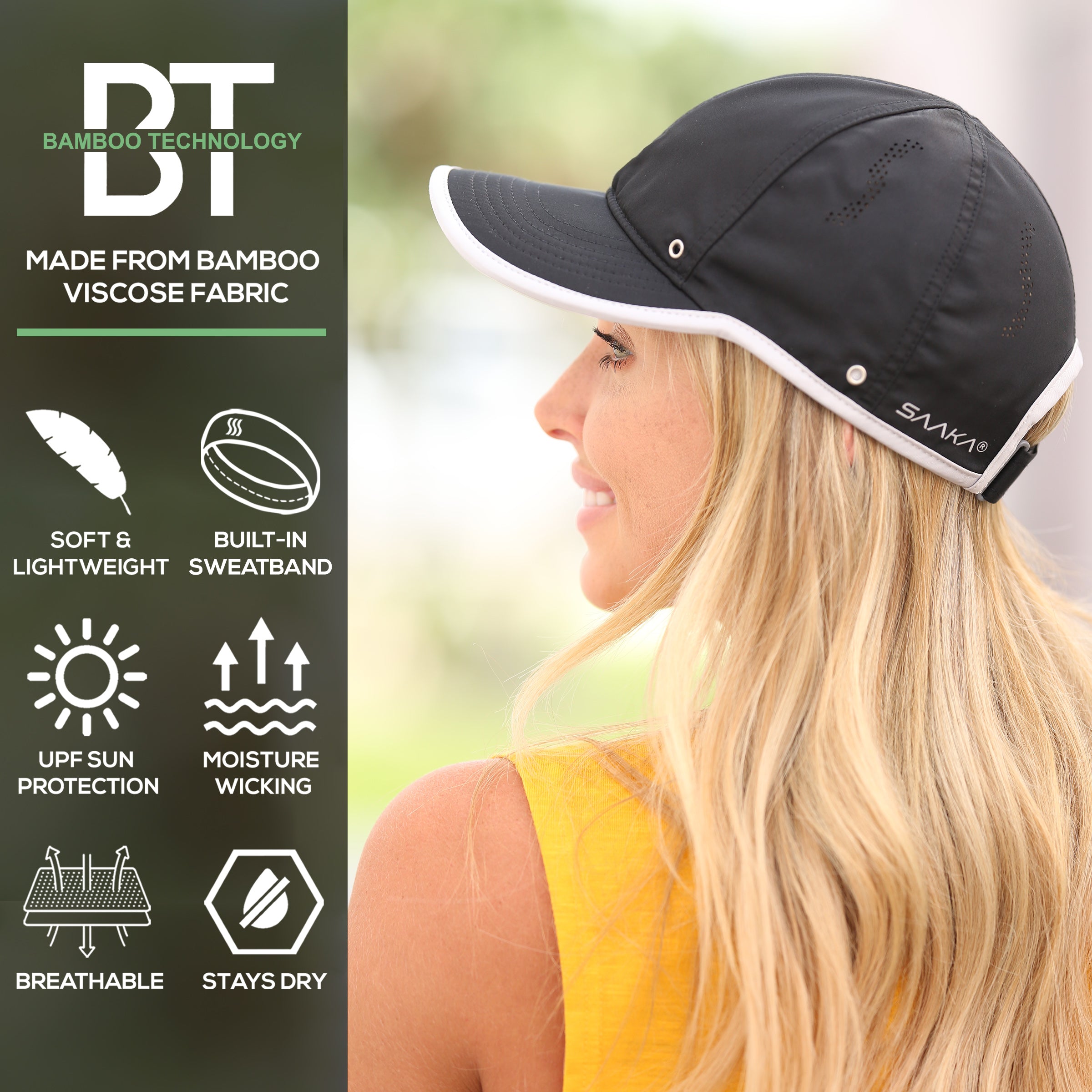 BT
BAMBOO TECHNOLOGY

MADE FROM BAMBOO VISCOSE FABRIC

SOFT & LIGHTWEIGHT

BUILT-IN SWEATBAND

UPF SUN PROTECTION

MOISTURE WICKING

BREATHABLE

STAYS DRY

SAAKA®